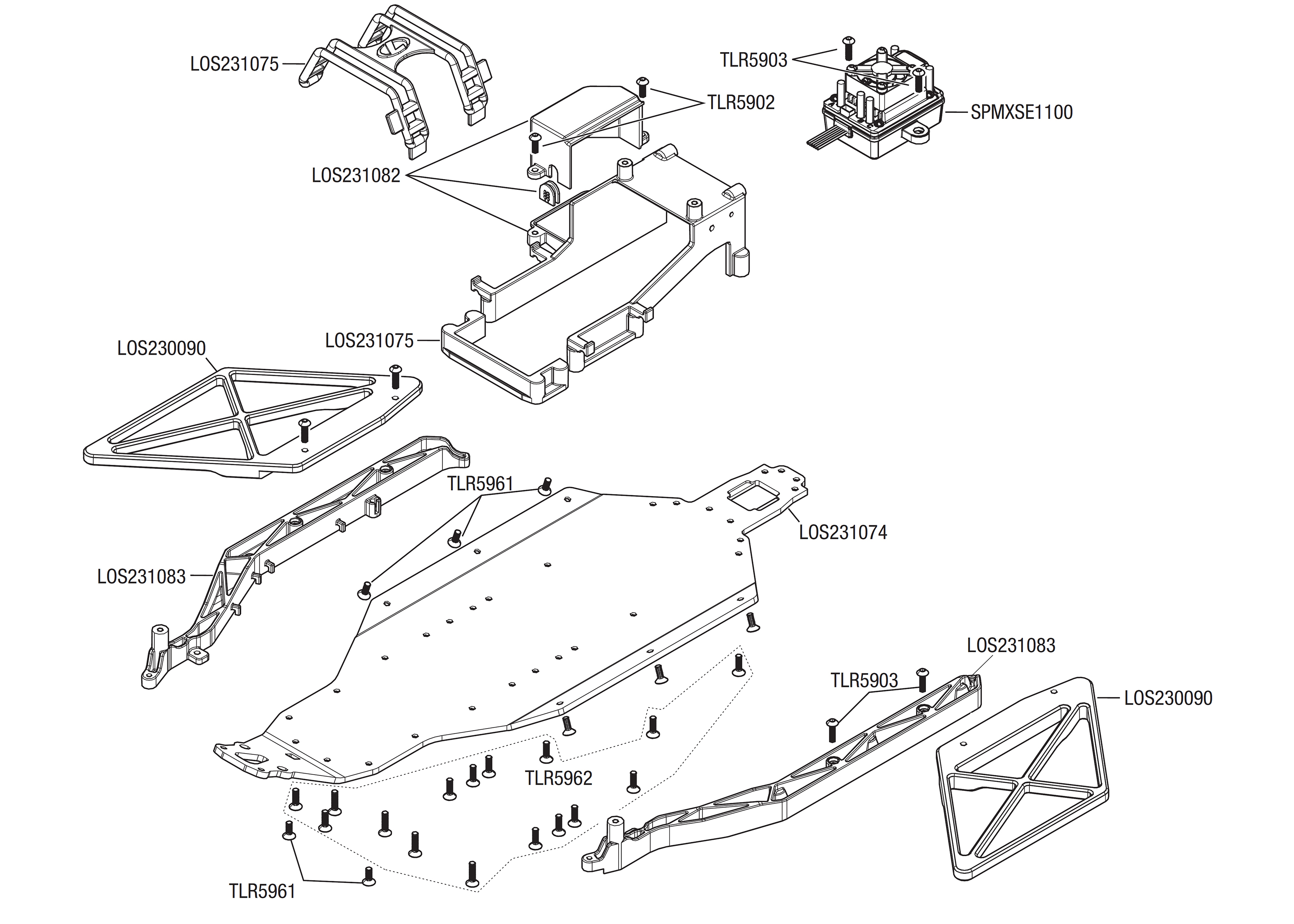 LOS231075
TLR5903
TLR5902
SPMXSE1100
LOS231082
LOS231075
LOS230090
TLR5961
LOS231074
LOS231083
LOS231083
TLR5903
LOS230090
TLR5962
TLR5961